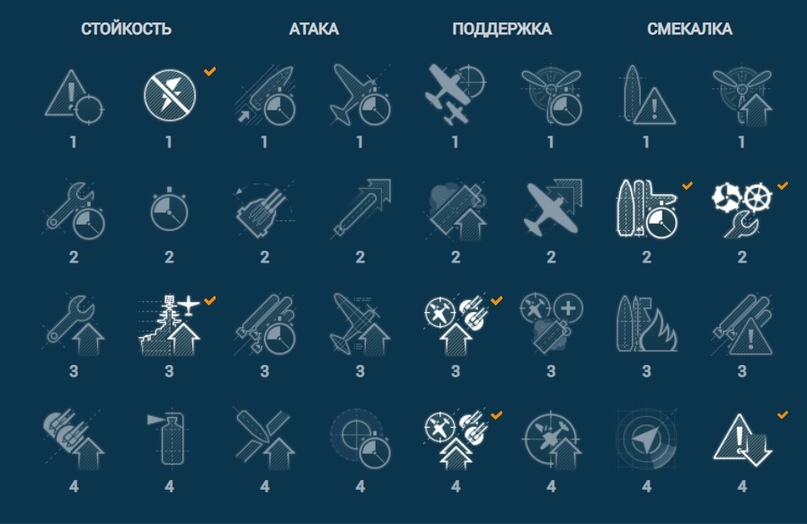 СТОЙКОСТЬ АТАКА ПОДДЕРЖКА СМЕКАЛКА

1 1 1 1 1 1 1 1

2 2 2 2 2 2 2 2

3 3 3 3 3 3 3 3

4 4 4 4 4 4 4 4